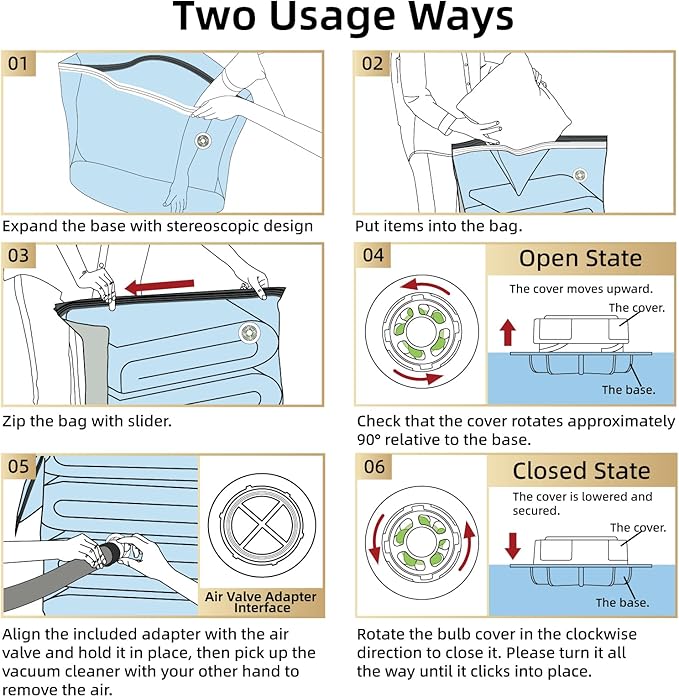 Two Usage Ways

01

Expand the base with stereoscopic design

02

Put items into the bag.

03

Zip the bag with slider.

04

Open State

The cover moves upward.

The cover.

The base.

Check that the cover rotates approximately 90° relative to the base.

05

Air Valve Adapter Interface

Align the included adapter with the air valve and hold it in place, then pick up the vacuum cleaner with your other hand to remove the air.

06

Closed State

The cover is lowered and secured.

The cover.

The base.

Rotate the bulb cover in the clockwise direction to close it. Please turn it all the way until it clicks into place.