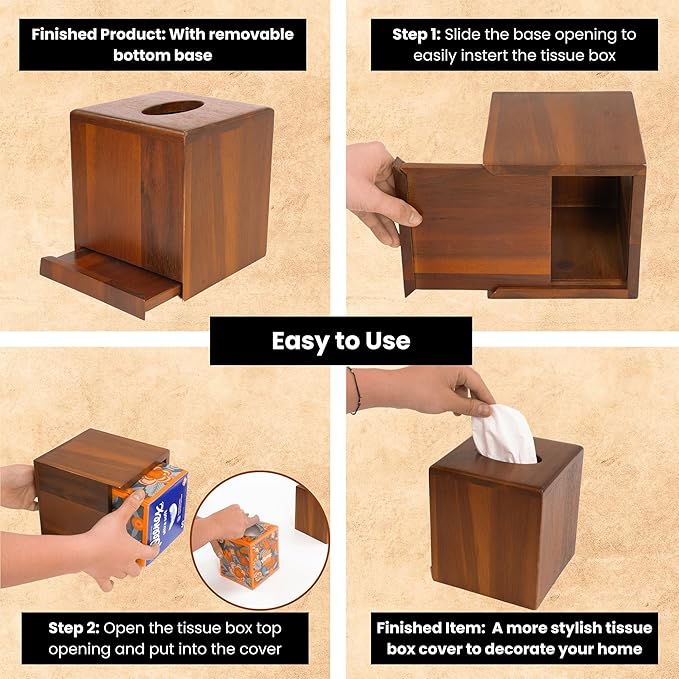 Finished Product: With removable bottom base

Step 1: Slide the base opening to easily instert the tissue box

Easy to Use

Kleenex

Step 2: Open the tissue box top opening and put into the cover

Finished Item: A more stylish tissue box cover to decorate your home