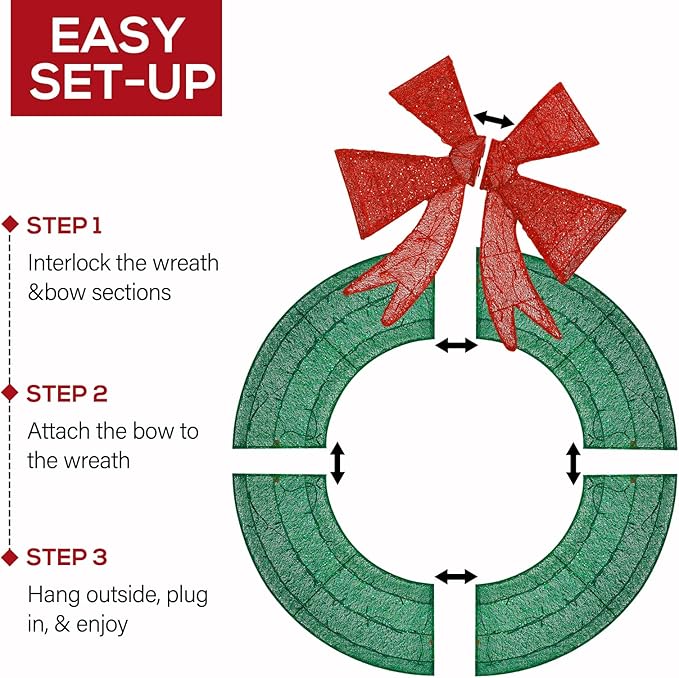 EASY SET-UP

STEP 1
Interlock the wreath &bow sections

STEP 2
Attach the bow to the wreath

STEP 3
Hang outside, plug in, & enjoy