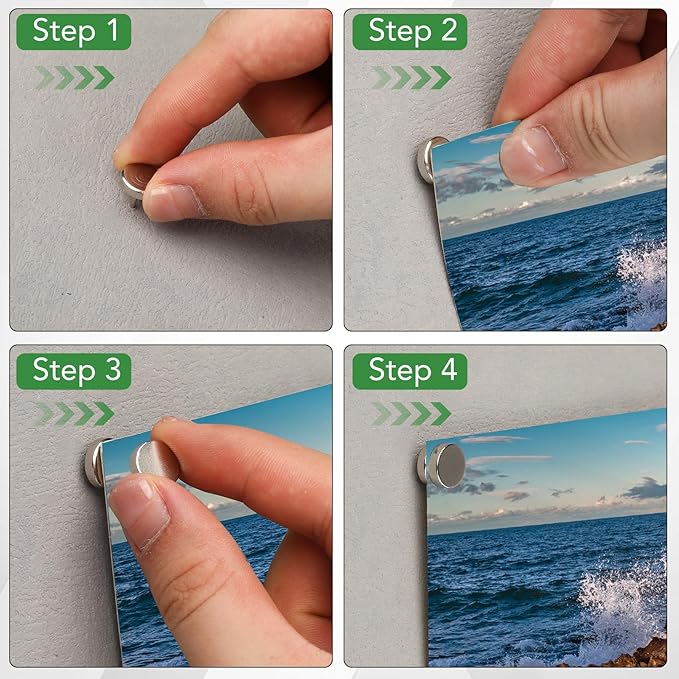 Step 1

Step 2

Step 3

Step 4