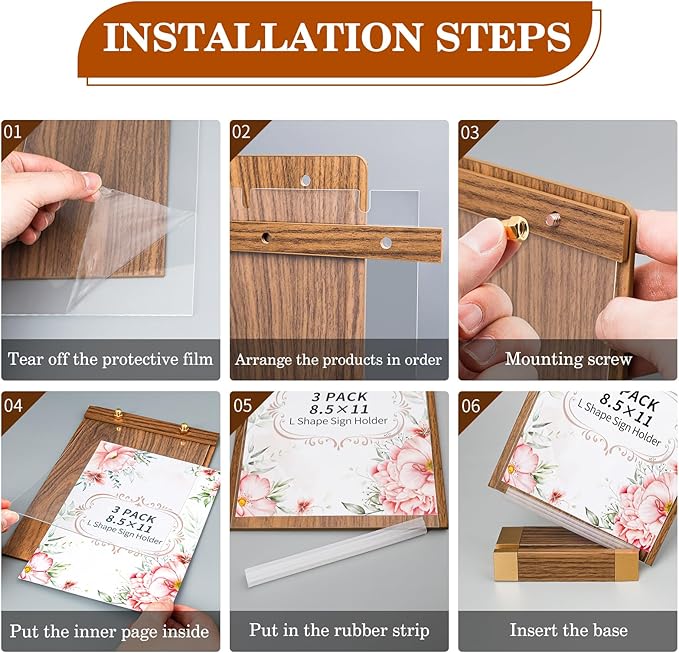 INSTALLATION STEPS

01
Tear off the protective film

02
Arrange the products in order

03
Mounting screw

04
3 PACK
8.5×11
L Shape Sign Holder
Put the inner page inside

05
3 PACK
8.5×11
L Shape Sign Holder
Put in the rubber strip

06
PACK
8.5×11
L Shape Sign Holder
Insert the base