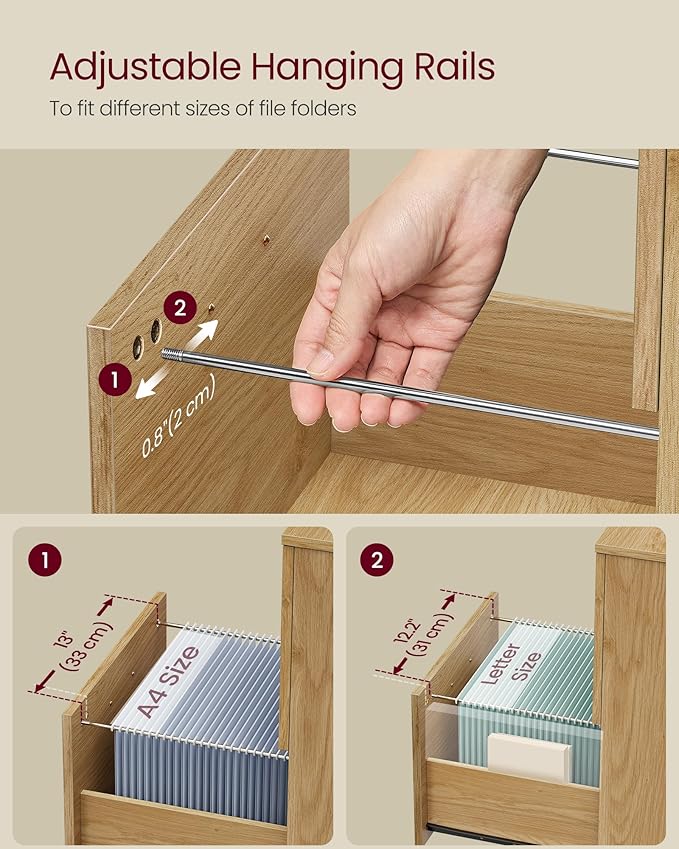 Adjustable Hanging Rails
To fit different sizes of file folders

2
1
0.8"(2 cm)

1
13"
(33 cm)
A4 Size

2
12.2"
(31 cm)
Letter Size