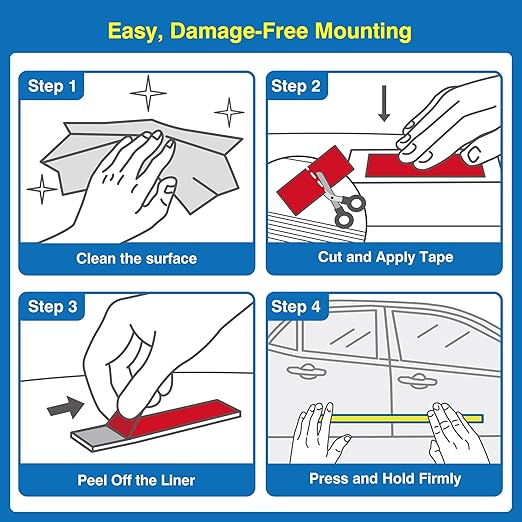 Easy, Damage-Free Mounting

Step 1

Clean the surface

Step 2

Cut and Apply Tape

Step 3

Peel Off the Liner

Step 4

Press and Hold Firmly