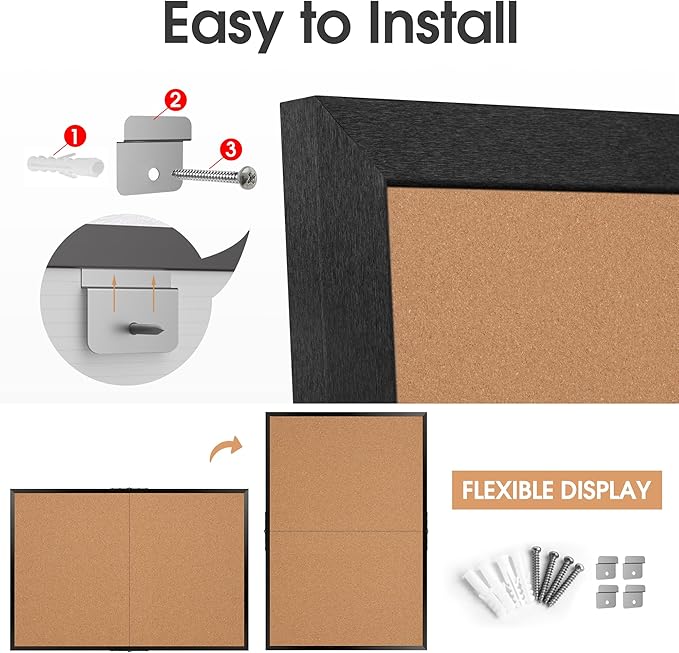 Easy to Install

1
2
3

FLEXIBLE DISPLAY