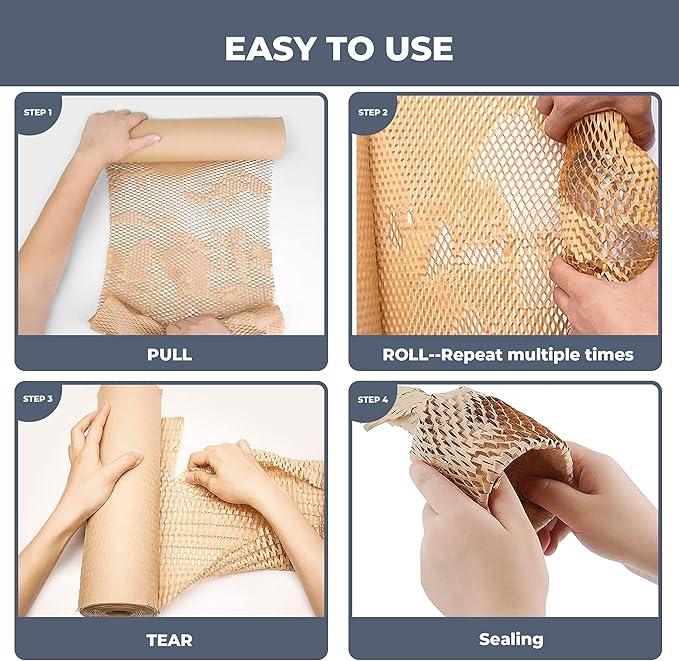 EASY TO USE

STEP 1

PULL

STEP 2

ROLL--Repeat multiple times

STEP 3

TEAR

STEP 4

Sealing