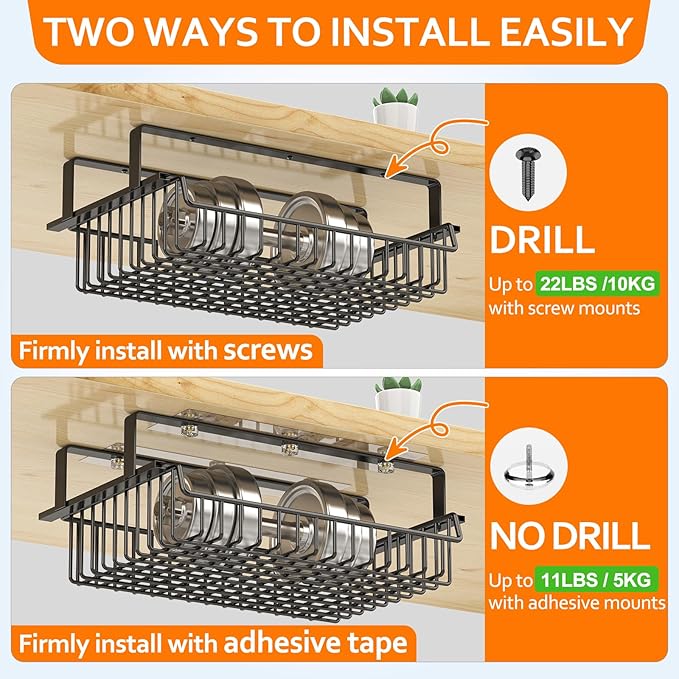 TWO WAYS TO INSTALL EASILY

DRILL

Up to 22LBS /10KG with screw mounts

Firmly install with screws

NO DRILL

Up to 11LBS / 5KG with adhesive mounts

Firmly install with adhesive tape