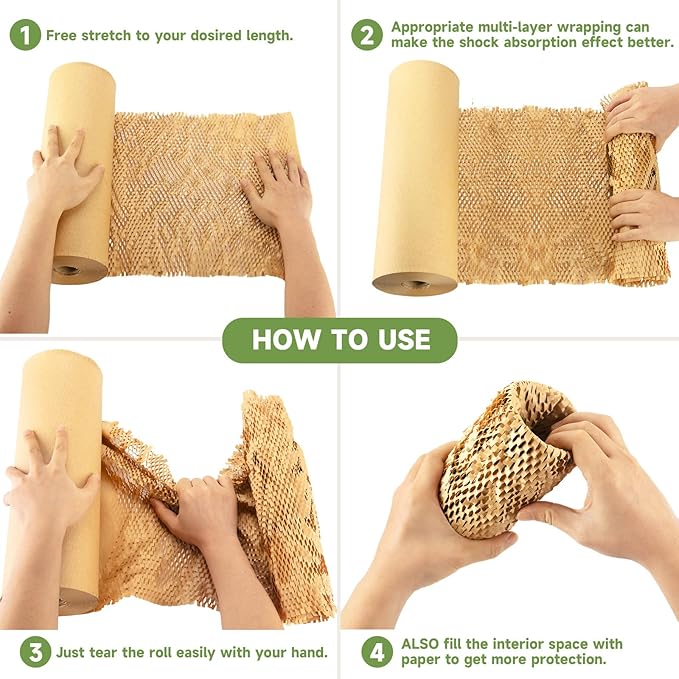 1 Free stretch to your dosired length.

2 Appropriate multi-layer wrapping can make the shock absorption effect better.

HOW TO USE

3 Just tear the roll easily with your hand.

4 ALSO fill the interior space with paper to get more protection.