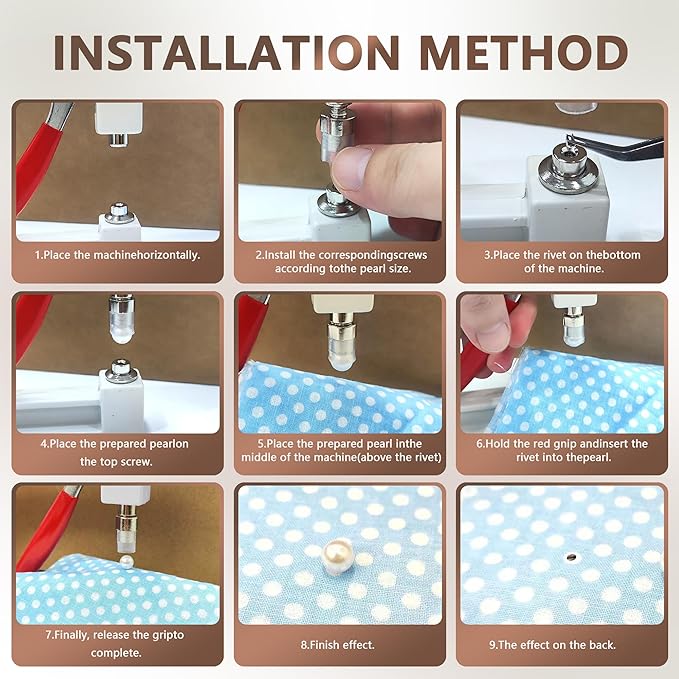 INSTALLATION METHOD

1.Place the machinehorizontally.

2.Install the correspondingscrews according tothe pearl size.

3.Place the rivet on thebottom of the machine.

4.Place the prepared pearlon the top screw.

5.Place the prepared pearl inthe middle of the machine(above the rivet)

6.Hold the red gnip andinsert the rivet into thepearl.

7.Finally, release the gripto complete.

8.Finish effect.

9.The effect on the back.