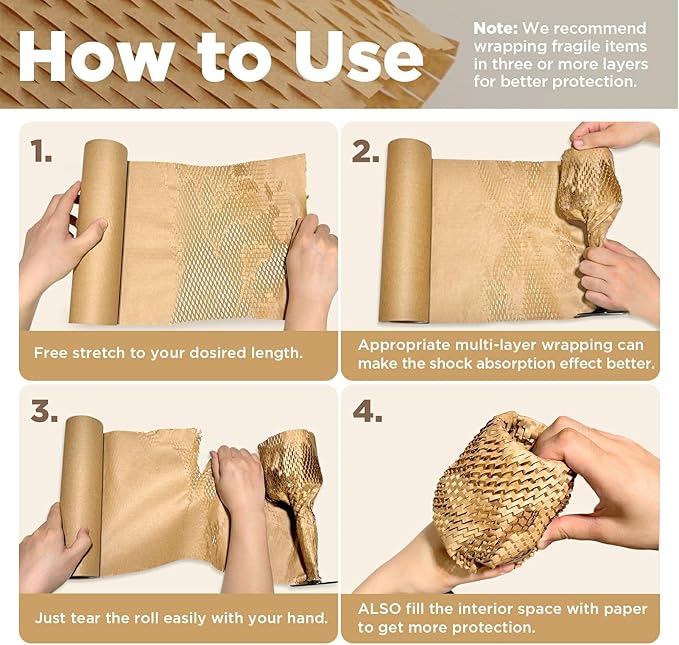 How to Use

Note: We recommend wrapping fragile items in three or more layers for better protection.

1.

Free stretch to your dosired length.

2.

Appropriate multi-layer wrapping can make the shock absorption effect better.

3.

Just tear the roll easily with your hand.

4.

ALSO fill the interior space with paper to get more protection.