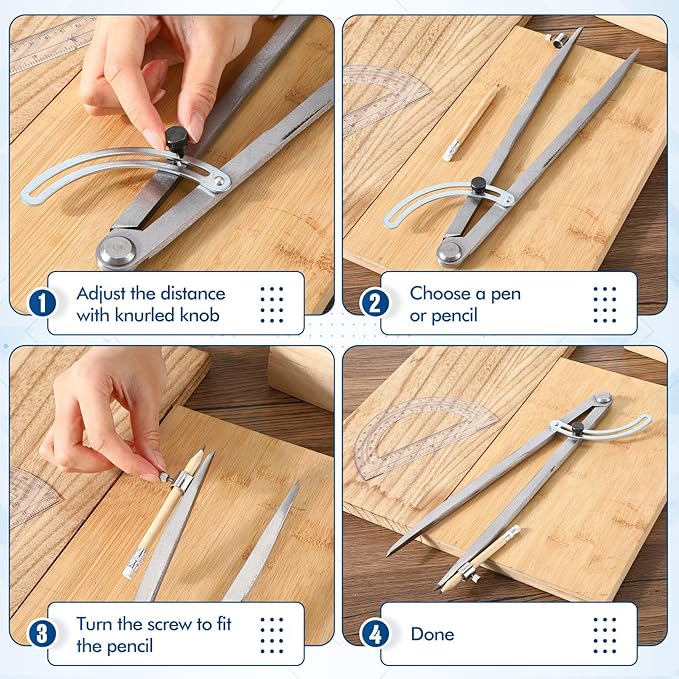 1 Adjust the distance with knurled knob

2 Choose a pen or pencil

3 Turn the screw to fit the pencil

4 Done