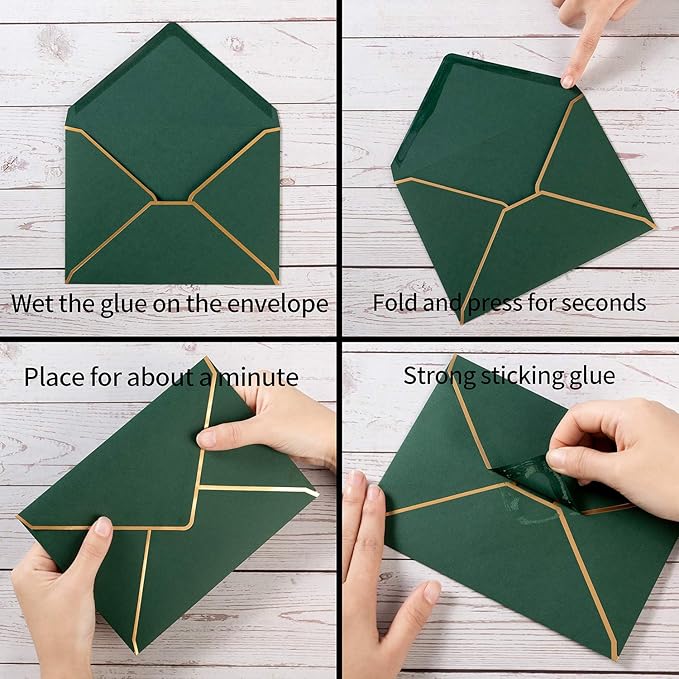 Wet the glue on the envelope

Fold and press for seconds

Place for about a minute

Strong sticking glue