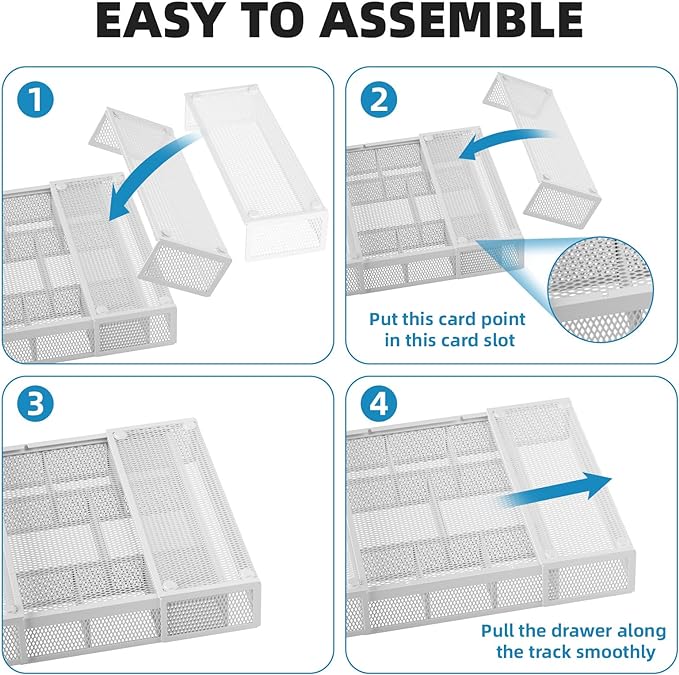 EASY TO ASSEMBLE

1

2

Put this card point in this card slot

3

4

Pull the drawer along the track smoothly