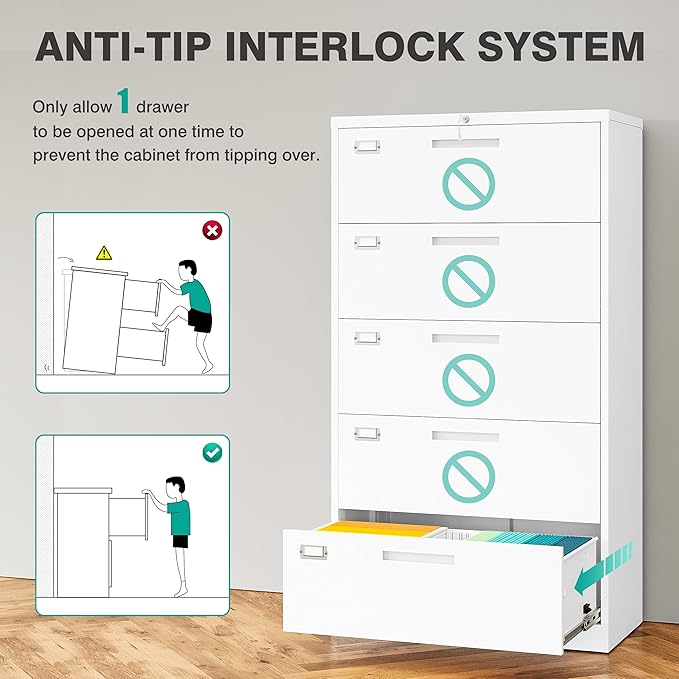 ANTI-TIP INTERLOCK SYSTEM

Only allow 1 drawer to be opened at one time to prevent the cabinet from tipping over.