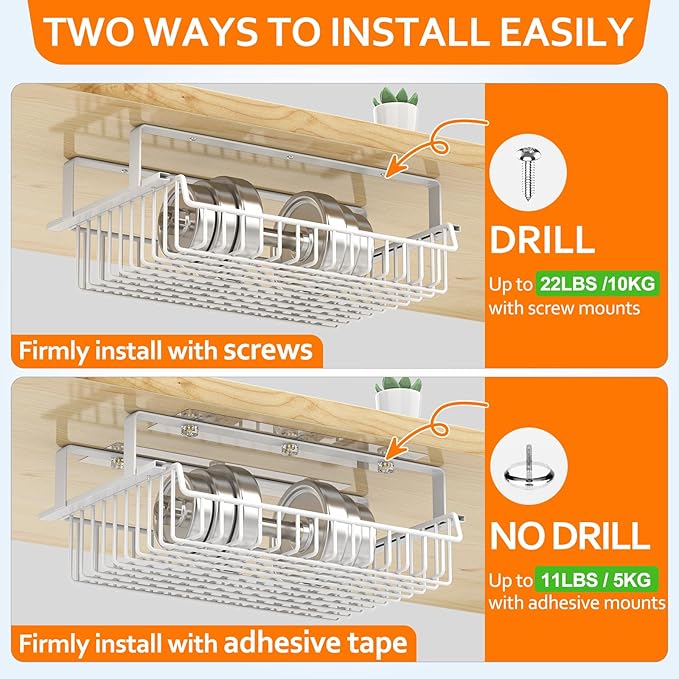 TWO WAYS TO INSTALL EASILY

DRILL

Up to 22LBS /10KG with screw mounts

Firmly install with screws

NO DRILL

Up to 11LBS / 5KG with adhesive mounts

Firmly install with adhesive tape