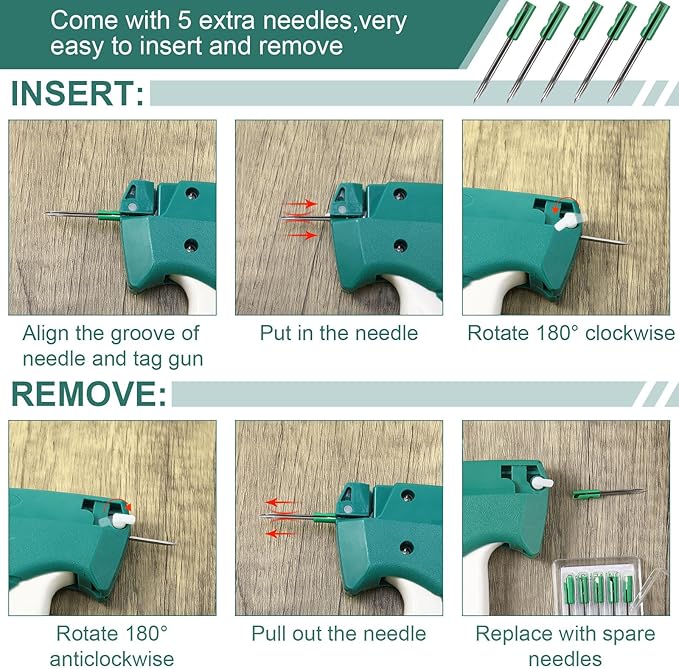 Come with 5 extra needles,very easy to insert and remove

INSERT:

Align the groove of needle and tag gun

Put in the needle

Rotate 180° clockwise

REMOVE:

Rotate 180° anticlockwise

Pull out the needle

Replace with spare needles