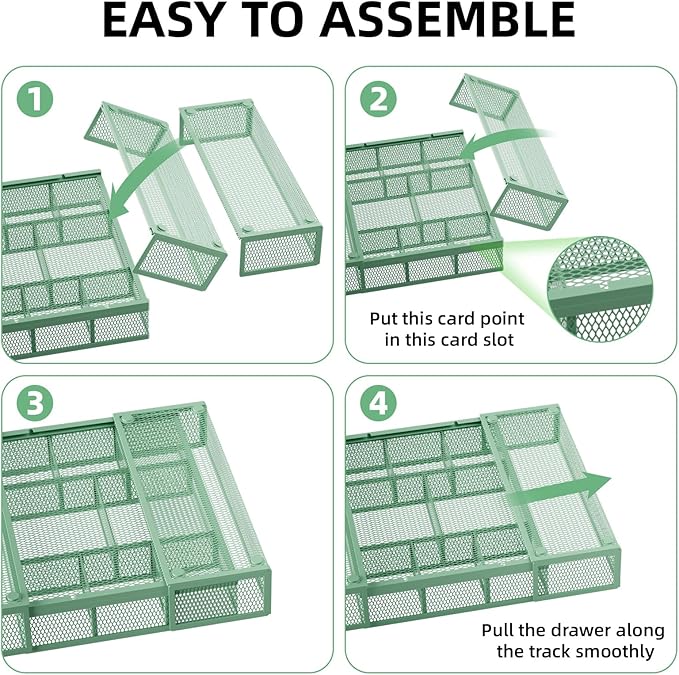 EASY TO ASSEMBLE

1

2

Put this card point in this card slot

3

4

Pull the drawer along the track smoothly