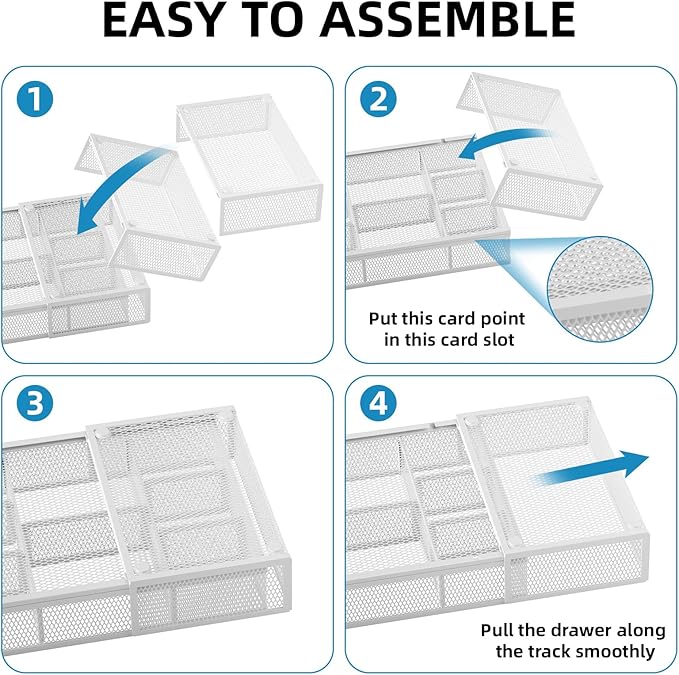 EASY TO ASSEMBLE

1

2

Put this card point in this card slot

3

4

Pull the drawer along the track smoothly