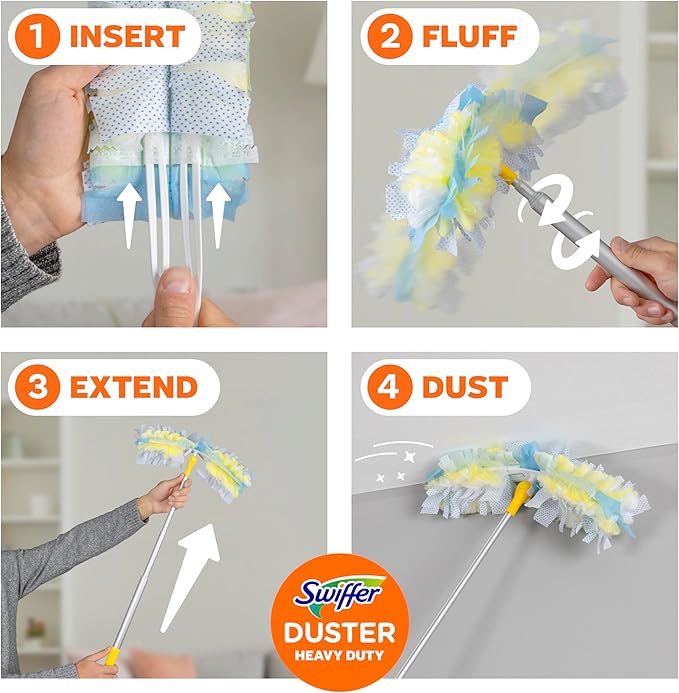 1 INSERT

2 FLUFF

3 EXTEND

4 DUST

Swiffer
DUSTER
HEAVY DUTY