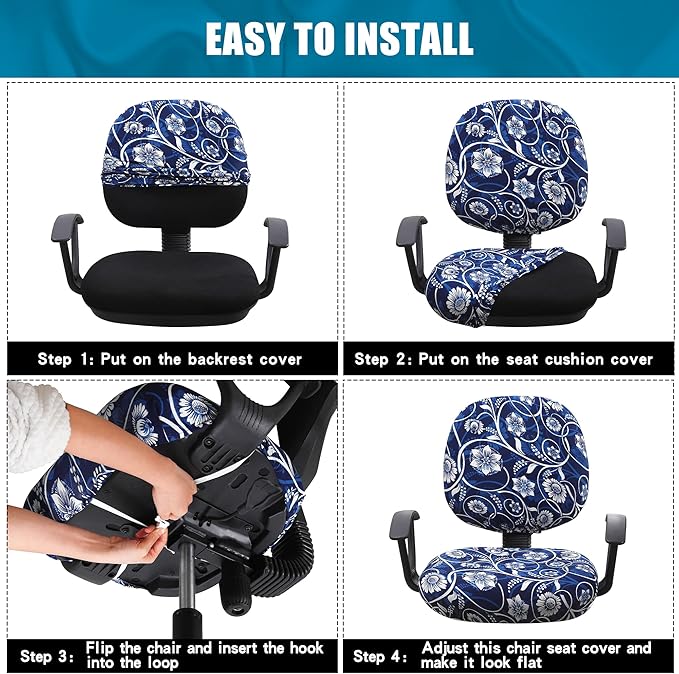 EASY TO INSTALL

Step 1: Put on the backrest cover

Step 2: Put on the seat cushion cover

Step 3: Flip the chair and insert the hook into the loop

Step 4: Adjust this chair seat cover and make it look flat