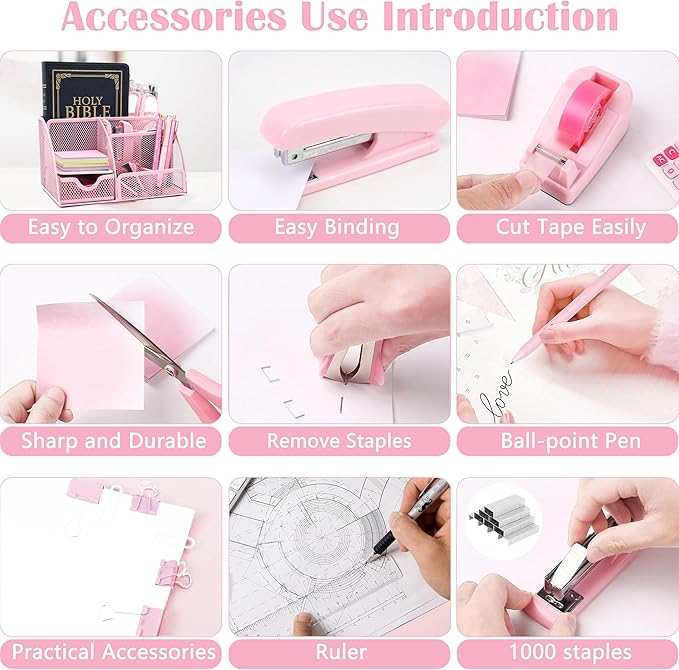 Accessories Use Introduction

HOLY BIBLE

Easy to Organize

Easy Binding

Cut Tape Easily

Sharp and Durable

Remove Staples

love

Ball-point Pen

Practical Accessories

Ruler

1000 staples