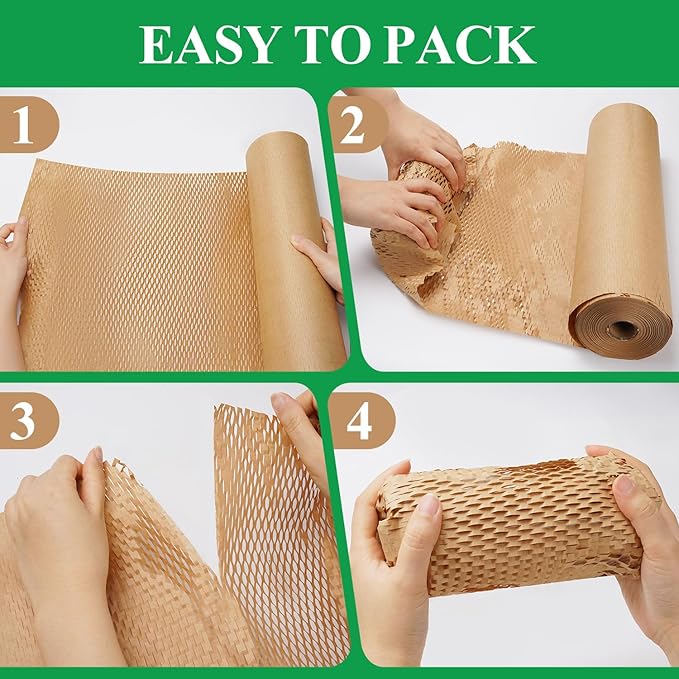 EASY TO PACK

1

2

3

4