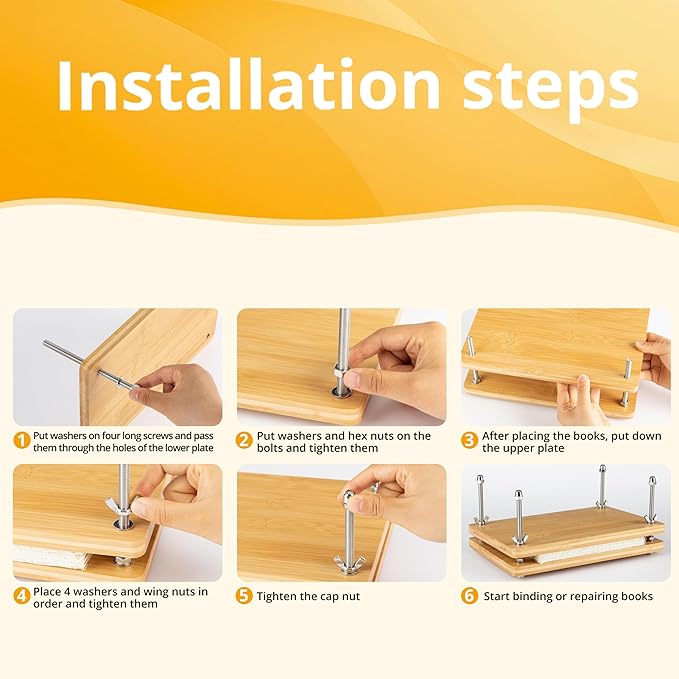 Installation steps

1 Put washers on four long screws and pass them through the holes of the lower plate

2 Put washers and hex nuts on the bolts and tighten them

3 After placing the books, put down the upper plate

4 Place 4 washers and wing nuts in order and tighten them

5 Tighten the cap nut

6 Start binding or repairing books