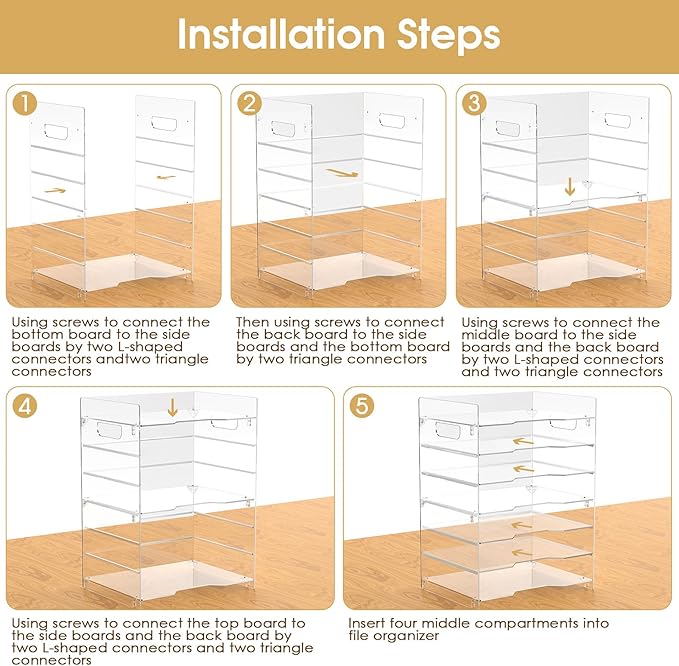 Installation Steps

1

Using screws to connect the bottom board to the side boards by two L-shaped connectors andtwo triangle connectors

2

Then using screws to connect the back board to the side boards and the bottom board by two triangle connectors

3

Using screws to connect the middle board to the side boards and the back board by two L-shaped connectors and two triangle connectors

4

Using screws to connect the top board to the side boards and the back board by two L-shaped connectors and two triangle connectors

5

Insert four middle compartments into file organizer