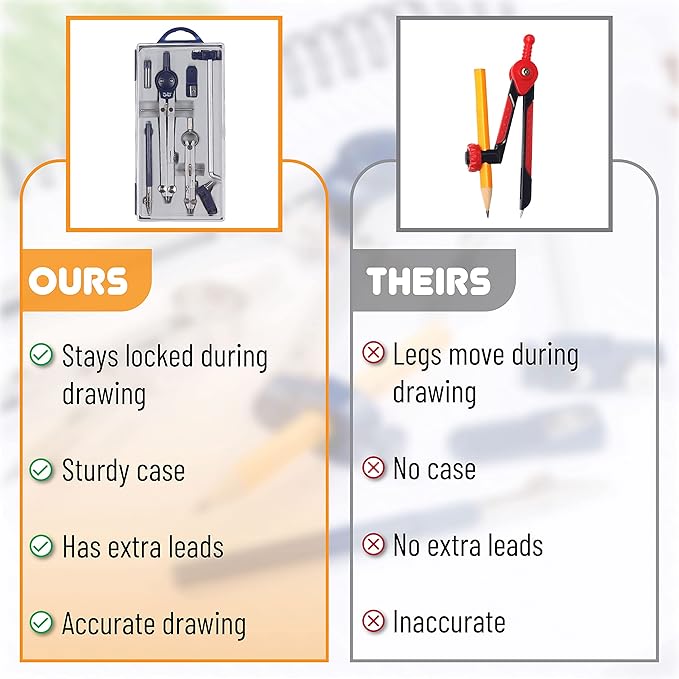 OURS

Stays locked during drawing

Sturdy case

Has extra leads

Accurate drawing

THEIRS

Legs move during drawing

No case

No extra leads

Inaccurate