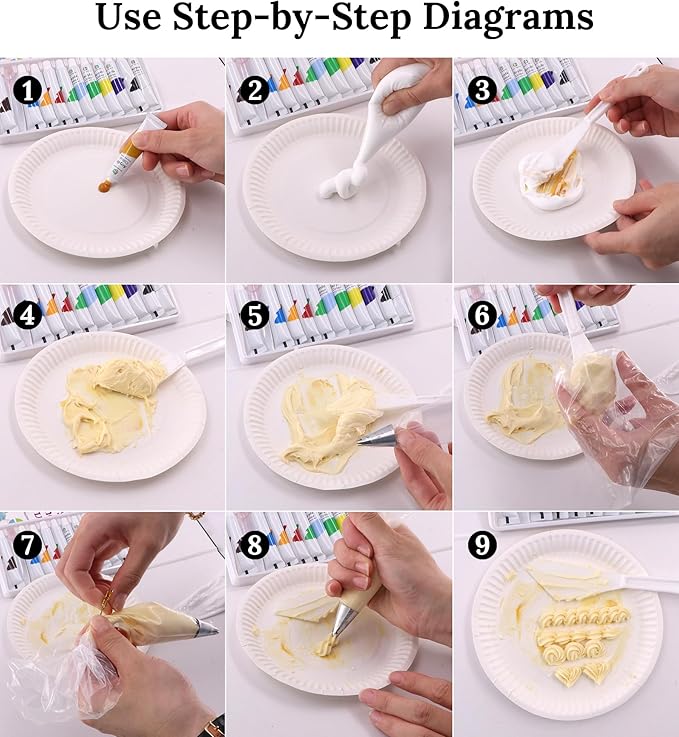 Use Step-by-Step Diagrams

1

2

3

4

5

6

7

8

9