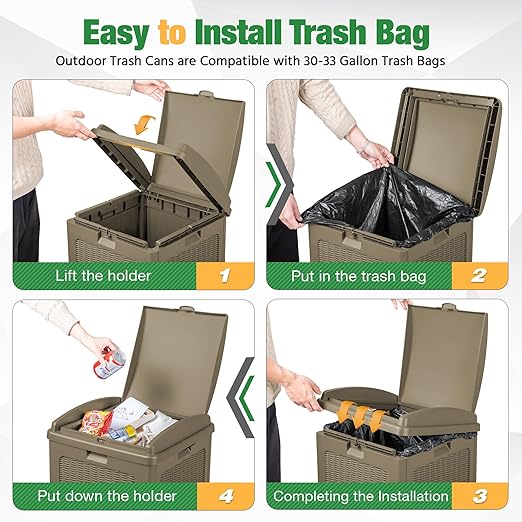 Easy to Install Trash Bag

Outdoor Trash Cans are Compatible with 30-33 Gallon Trash Bags

Lift the holder 1

Put in the trash bag 2

Put down the holder 4

Completing the Installation 3