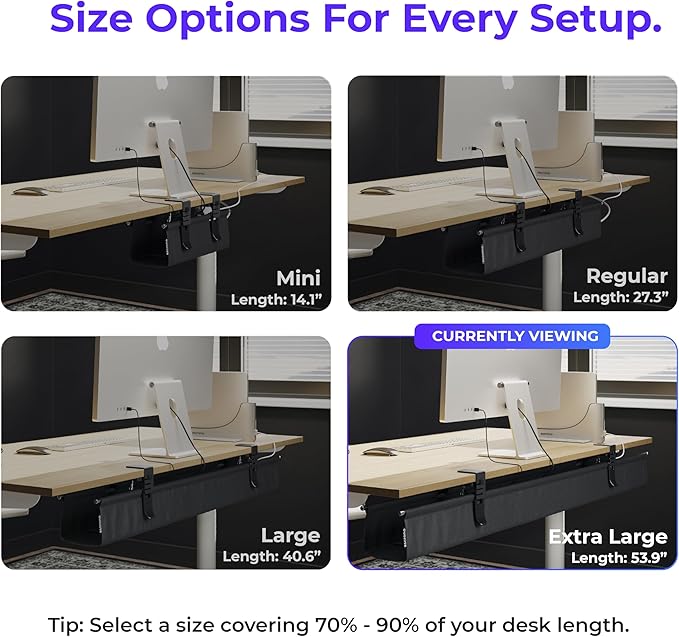 Size Options For Every Setup.

Mini
Length: 14.1"

Regular
Length: 27.3"

Large
Length: 40.6"

CURRENTLY VIEWING

Extra Large
Length: 53.9"

Tip: Select a size covering 70% - 90% of your desk length.