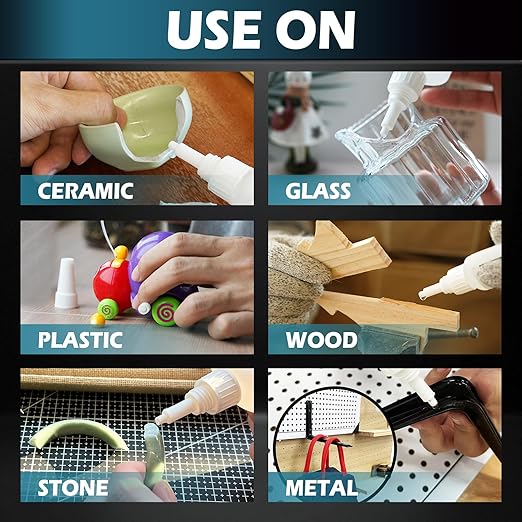 USE ON

CERAMIC

GLASS

PLASTIC

WOOD

STONE

METAL