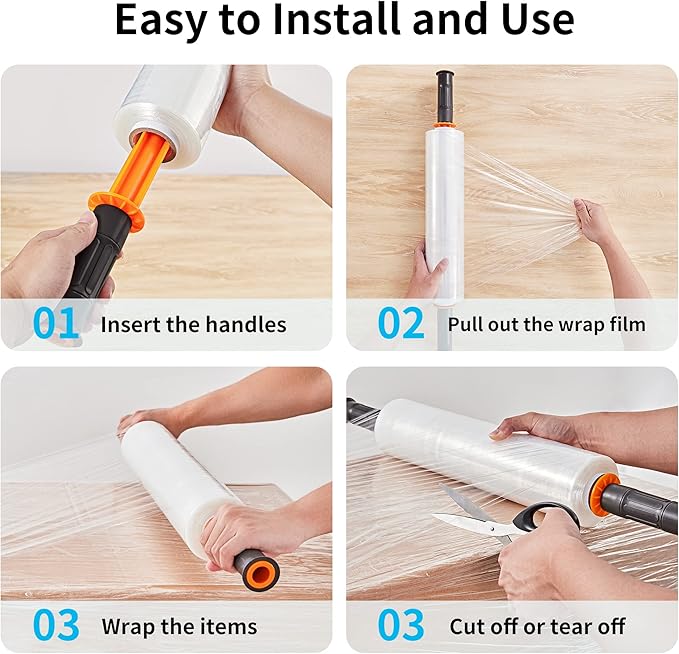 Easy to Install and Use

01 Insert the handles

02 Pull out the wrap film

03 Wrap the items

03 Cut off or tear off