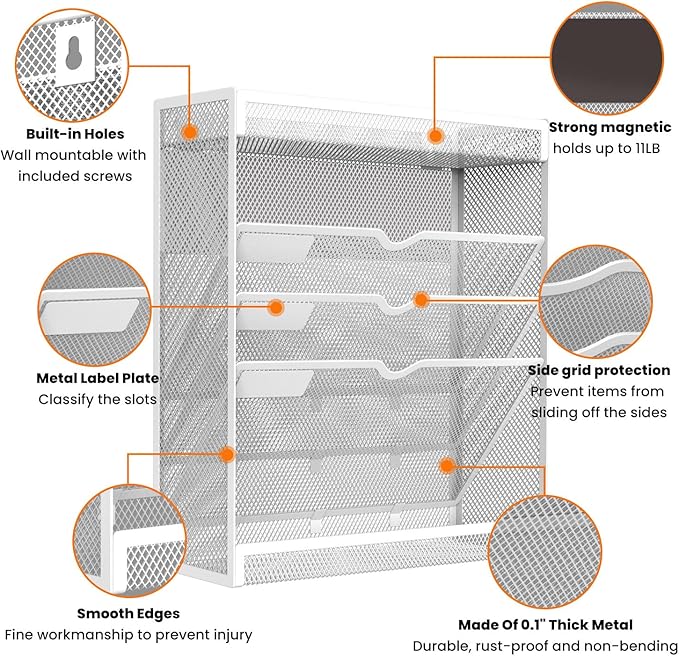 Built-in Holes
Wall mountable with included screws

Strong magnetic
holds up to 11LB

Metal Label Plate
Classify the slots

Side grid protection
Prevent items from sliding off the sides

Smooth Edges
Fine workmanship to prevent injury

Made Of 0.1" Thick Metal
Durable, rust-proof and non-bending