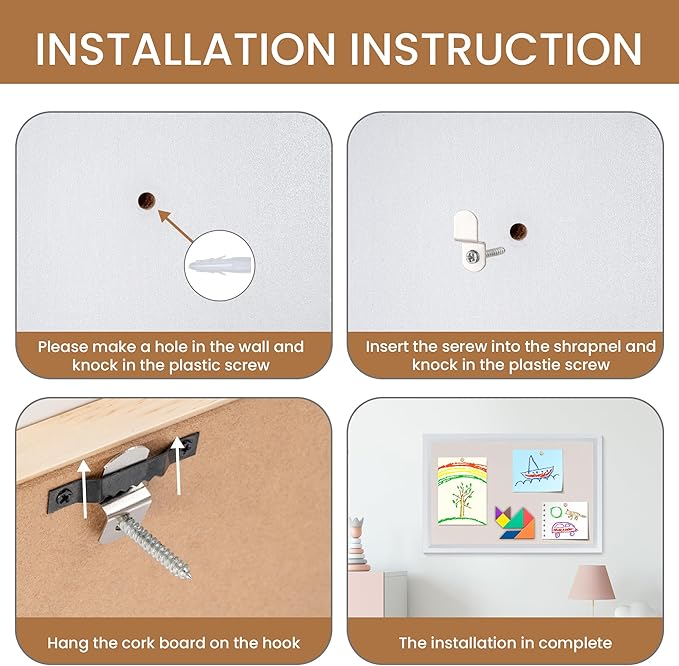 INSTALLATION INSTRUCTION

Please make a hole in the wall and knock in the plastic screw

Insert the serew into the shrapnel and knock in the plastie screw

Hang the cork board on the hook

The installation in complete