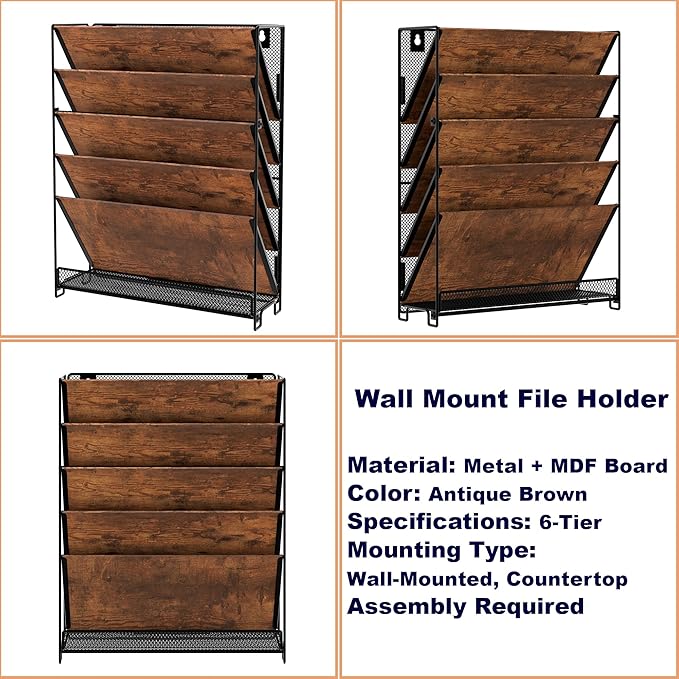 Wall Mount File Holder

Material: Metal + MDF Board
Color: Antique Brown
Specifications: 6-Tier
Mounting Type:
Wall-Mounted, Countertop
Assembly Required