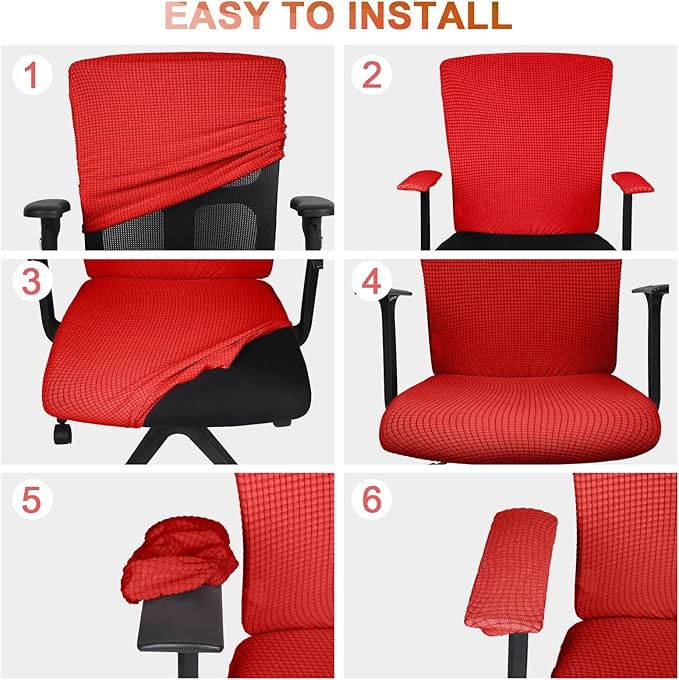 EASY TO INSTALL

1

2

3

4

5

6