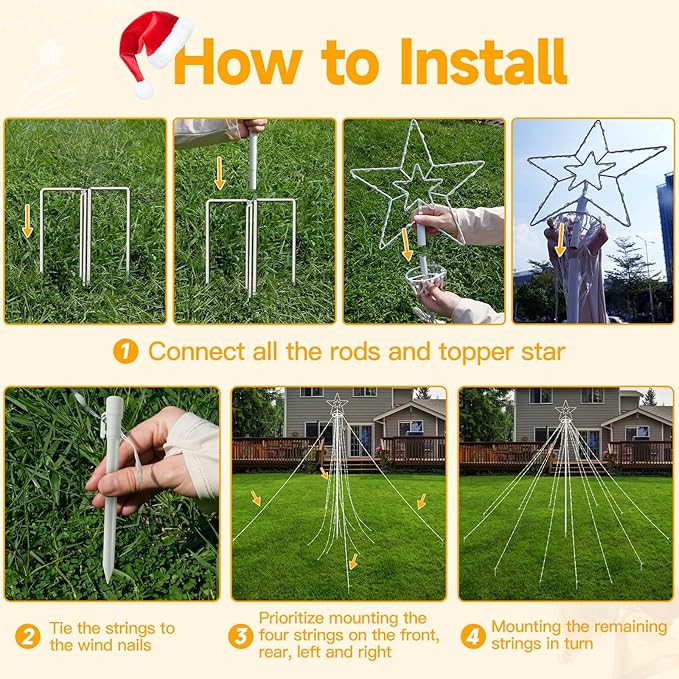 How to Install

1 Connect all the rods and topper star

2 Tie the strings to the wind nails

3 Prioritize mounting the four strings on the front, rear, left and right

4 Mounting the remaining strings in turn