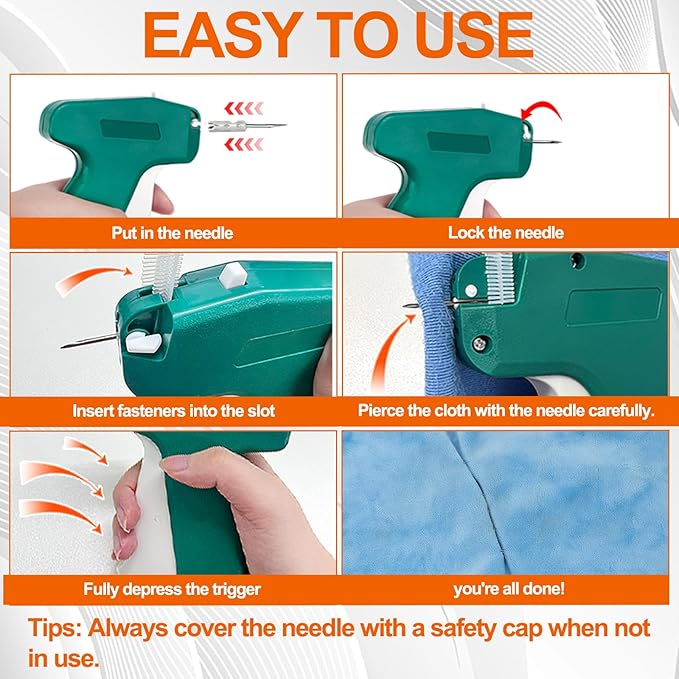 EASY TO USE

Put in the needle

Lock the needle

Insert fasteners into the slot

Pierce the cloth with the needle carefully.

Fully depress the trigger

you're all done!

Tips: Always cover the needle with a safety cap when not in use.