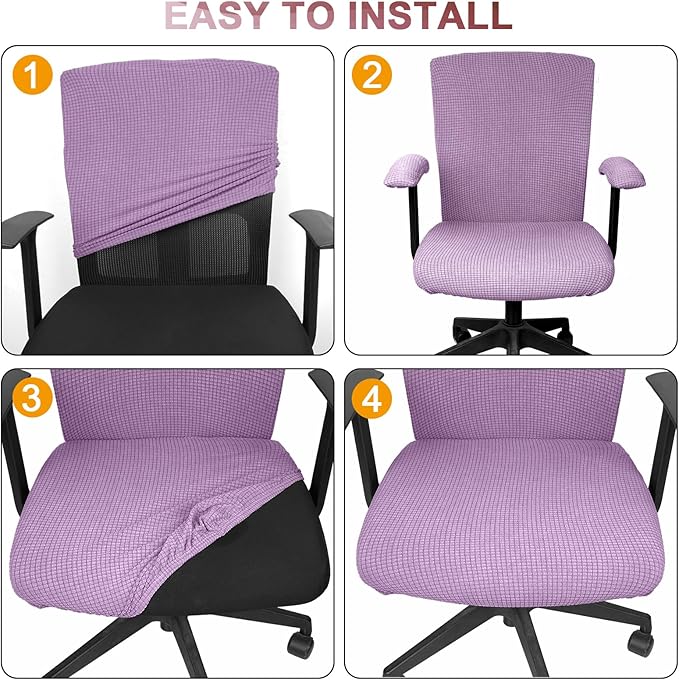 EASY TO INSTALL

1

2

3

4