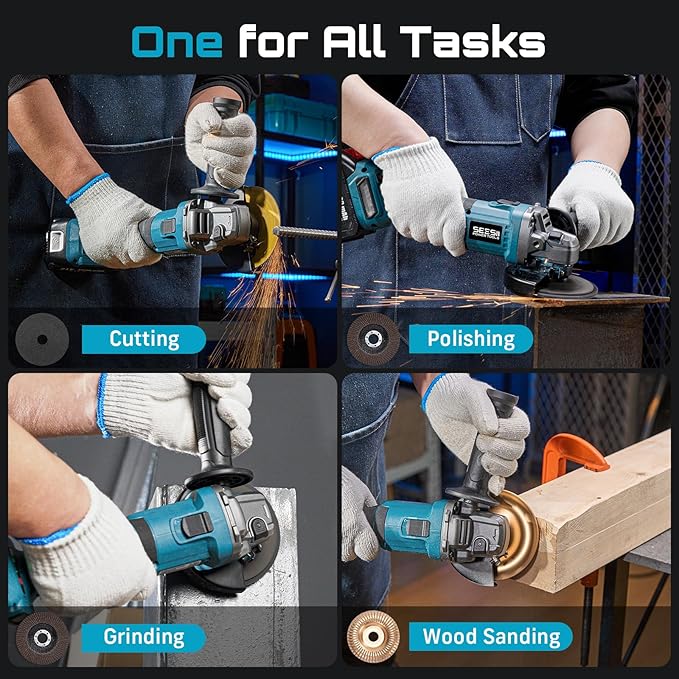 One for All Tasks

Cutting

SEESII POWER TOOLS

Polishing

Grinding

Wood Sanding