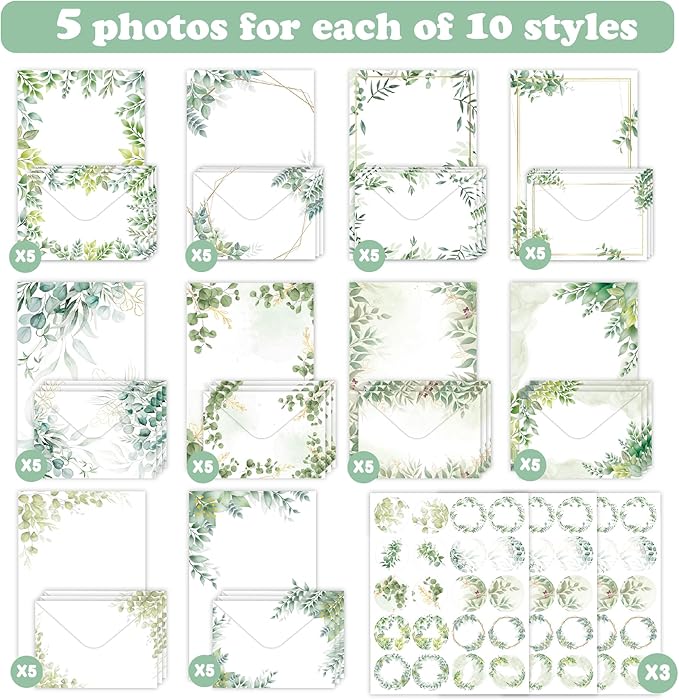 5 photos for each of 10 styles

X5
X5
X5
X5
X5
X5
X5
X5
X5
X5
X3