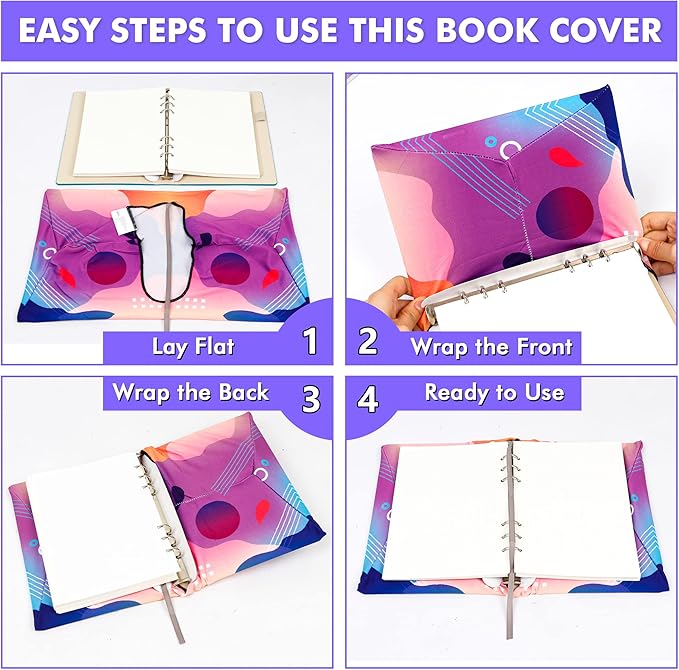 EASY STEPS TO USE THIS BOOK COVER

Lay Flat 1

2 Wrap the Front

Wrap the Back 3

4 Ready to Use