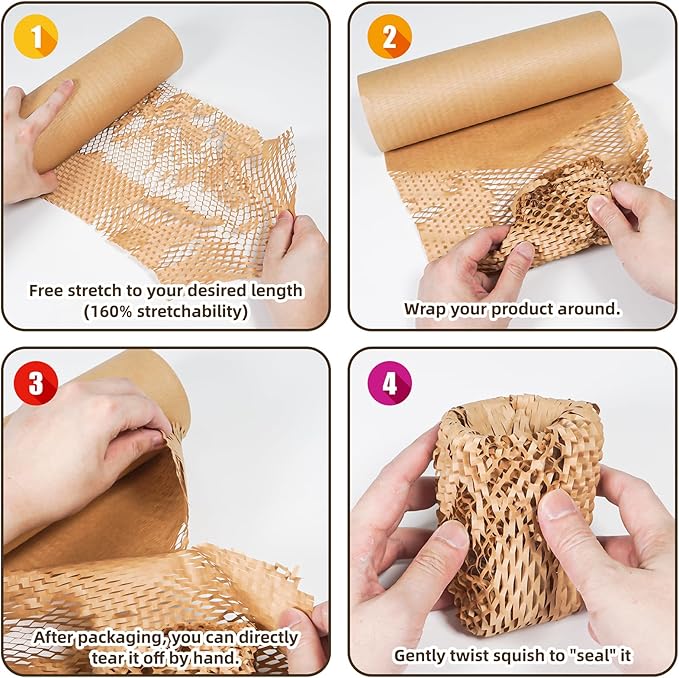 1

Free stretch to your desired length (160% stretchability)

2

Wrap your product around.

3

After packaging, you can directly tear it off by hand.

4

Gently twist squish to "seal" it