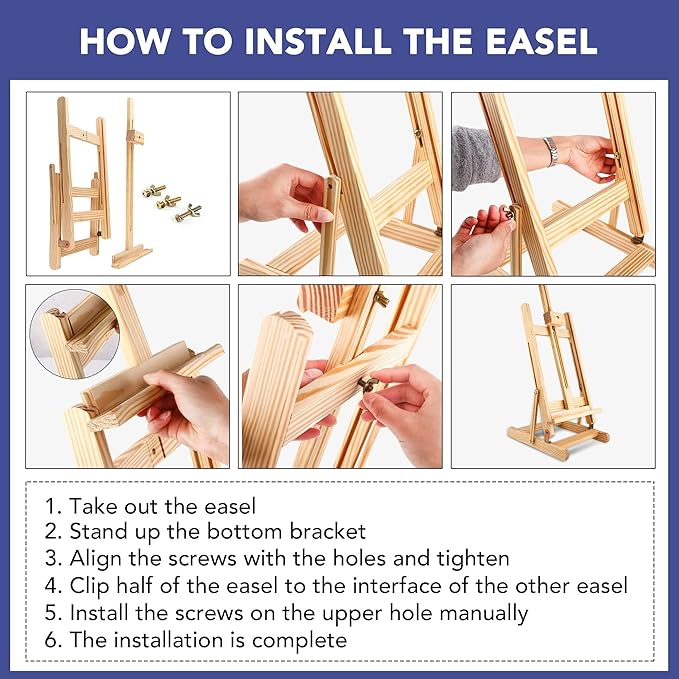 HOW TO INSTALL THE EASEL

1. Take out the easel
2. Stand up the bottom bracket
3. Align the screws with the holes and tighten
4. Clip half of the easel to the interface of the other easel
5. Install the screws on the upper hole manually
6. The installation is complete