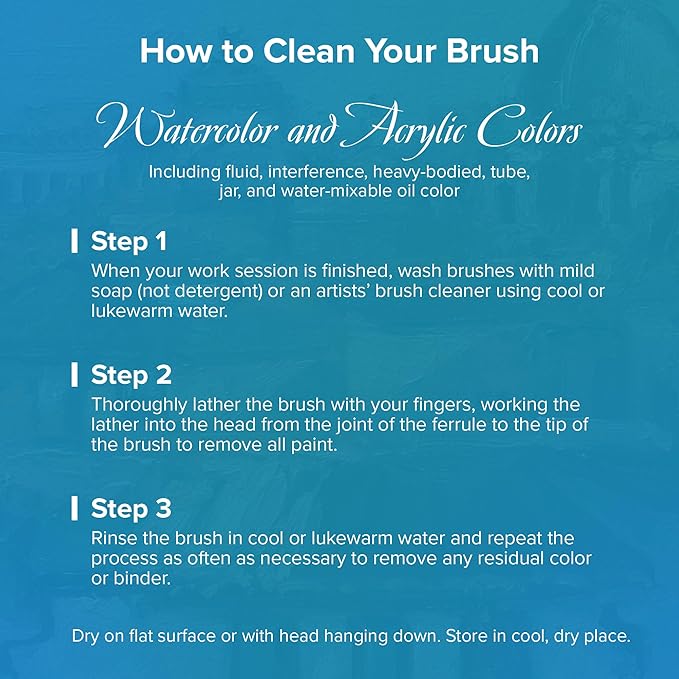 How to Clean Your Brush

Watercolor and Acrylic Colors

Including fluid, interference, heavy-bodied, tube, jar, and water-mixable oil color

Step 1

When your work session is finished, wash brushes with mild soap (not detergent) or an artists' brush cleaner using cool or lukewarm water.

Step 2

Thoroughly lather the brush with your fingers, working the lather into the head from the joint of the ferrule to the tip of the brush to remove all paint.

Step 3

Rinse the brush in cool or lukewarm water and repeat the process as often as necessary to remove any residual color or binder.

Dry on flat surface or with head hanging down. Store in cool, dry place.