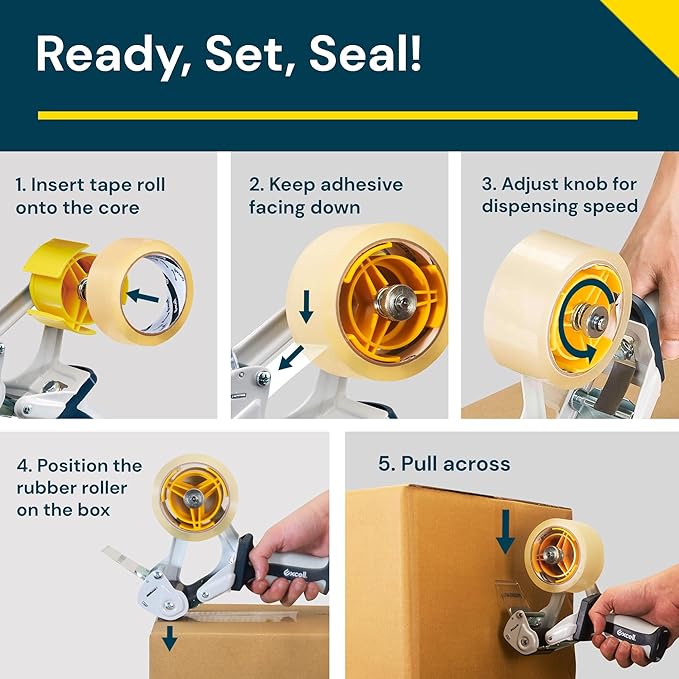 Ready, Set, Seal!

1. Insert tape roll onto the core

2. Keep adhesive facing down

3. Adjust knob for dispensing speed

4. Position the rubber roller on the box

excell

5. Pull across

excell