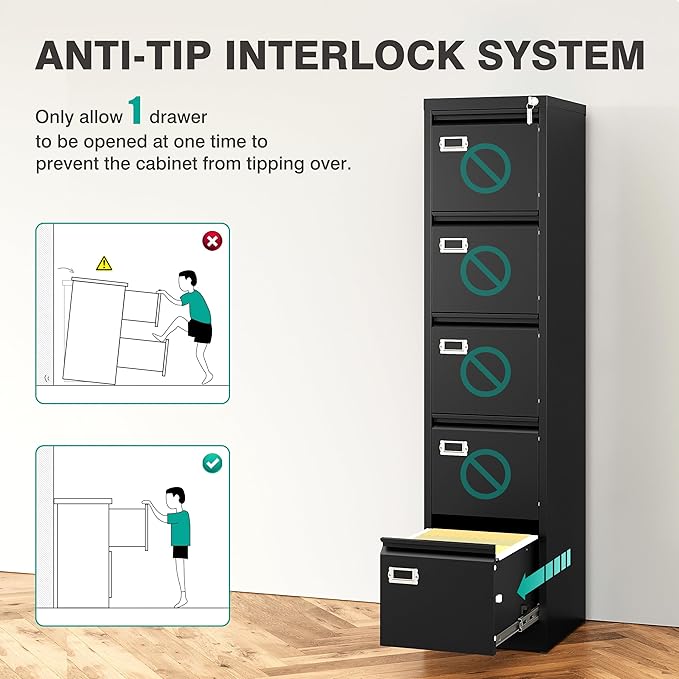 ANTI-TIP INTERLOCK SYSTEM

Only allow 1 drawer to be opened at one time to prevent the cabinet from tipping over.