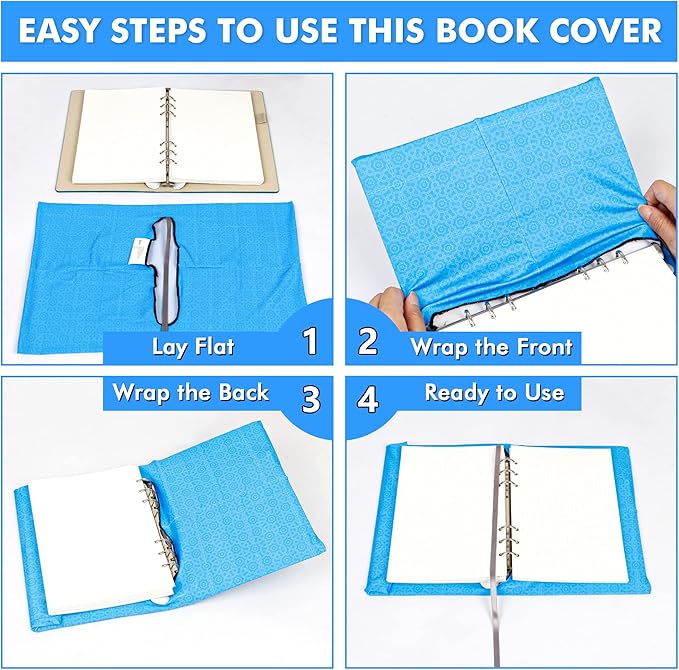 EASY STEPS TO USE THIS BOOK COVER

Lay Flat 1

2 Wrap the Front

Wrap the Back 3

4 Ready to Use