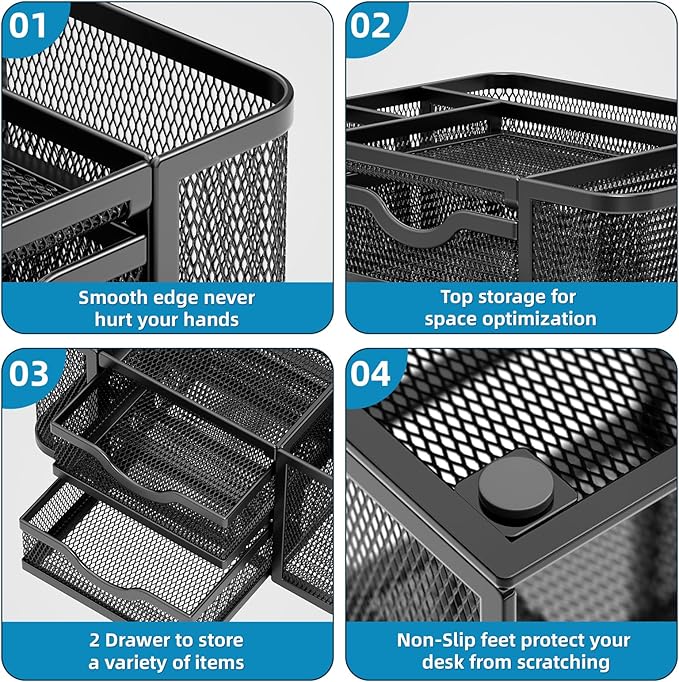 01

Smooth edge never hurt your hands

02

Top storage for space optimization

03

2 Drawer to store a variety of items

04

Non-Slip feet protect your desk from scratching